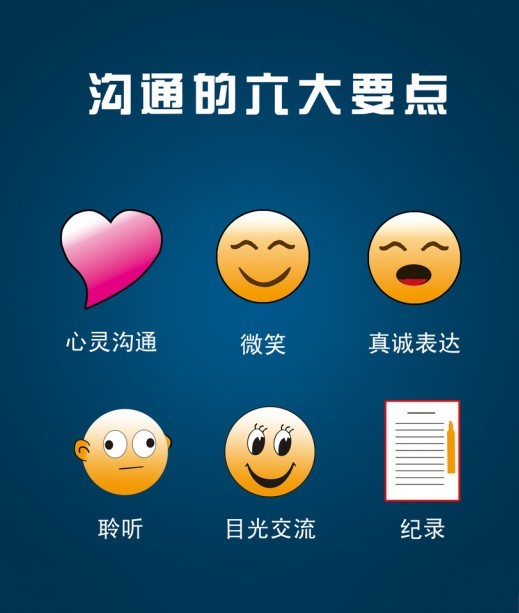 沟通的六大要点

心灵沟通

微笑

真诚表达

聆听

目光交流

纪录